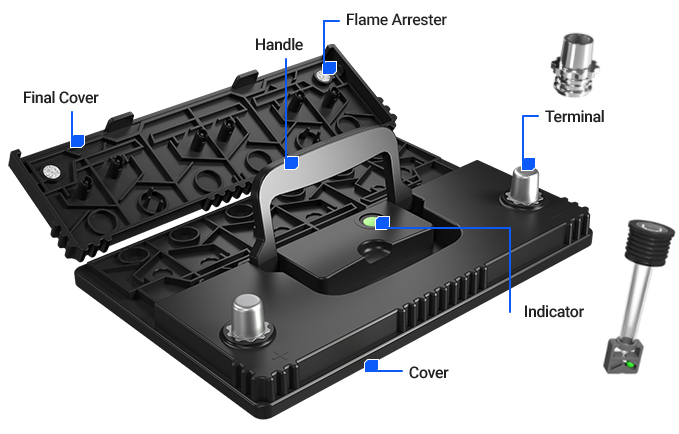 Flame Arrester
Handle
Final Cover
Terminal
Indicator
Cover