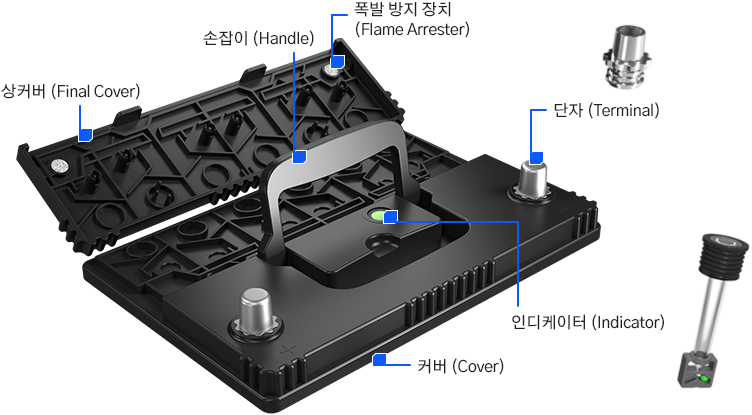 폭발 방지 장치
(Flame Arrester)

손잡이 (Handle)

상커버 (Final Cover)

단자 (Terminal)

인디케이터 (Indicator)

커버 (Cover)